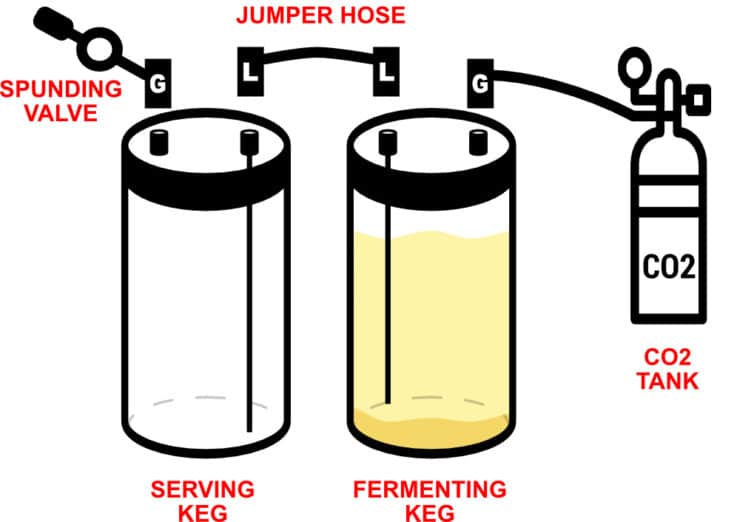 JUMPER HOSE

SPUNDING VALVE

G

L

L

G

CO2

CO2 TANK

SERVING KEG

FERMENTING KEG